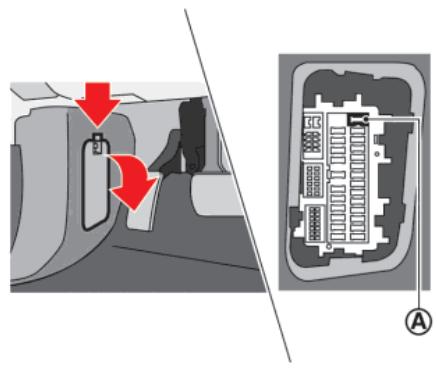 A