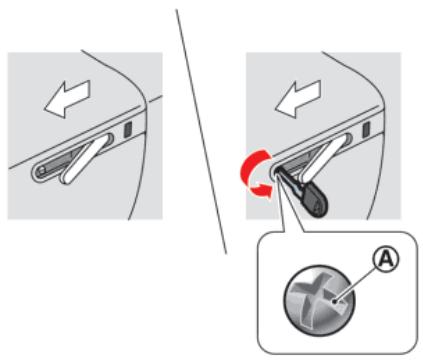 A