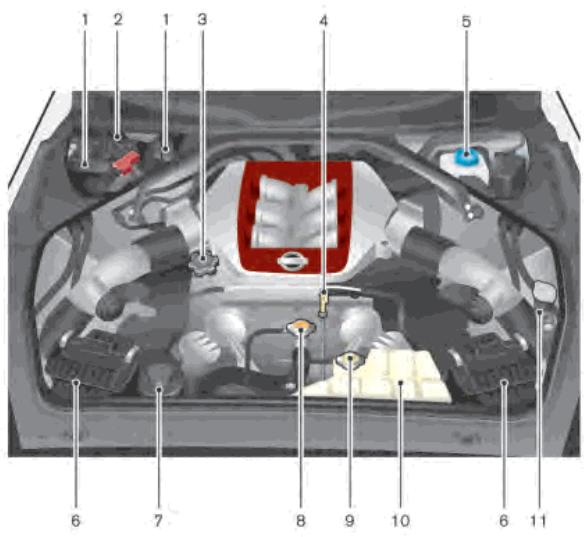 1 2 1 3 4 5

6 7 8 9 10 6 11