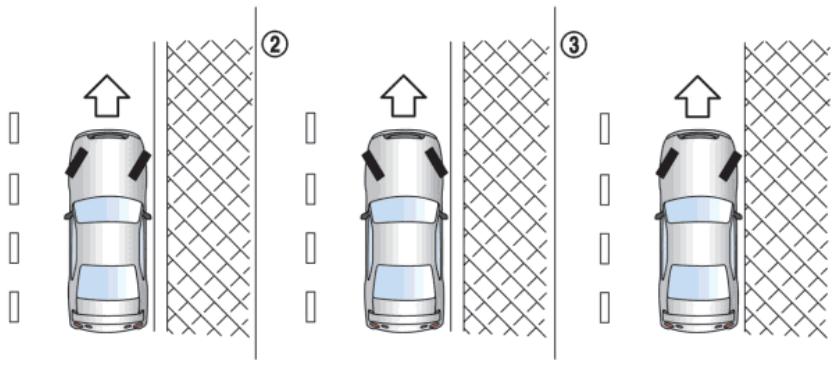 ②

③