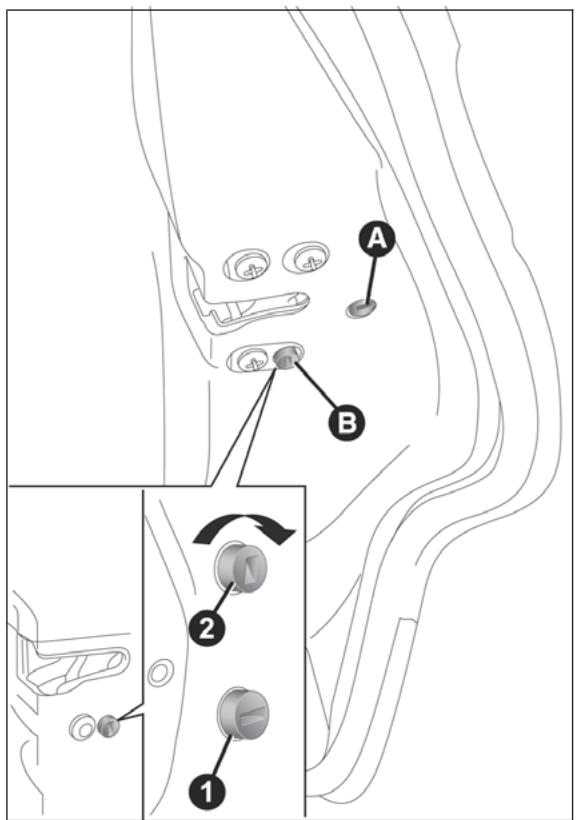 A
B
2
1