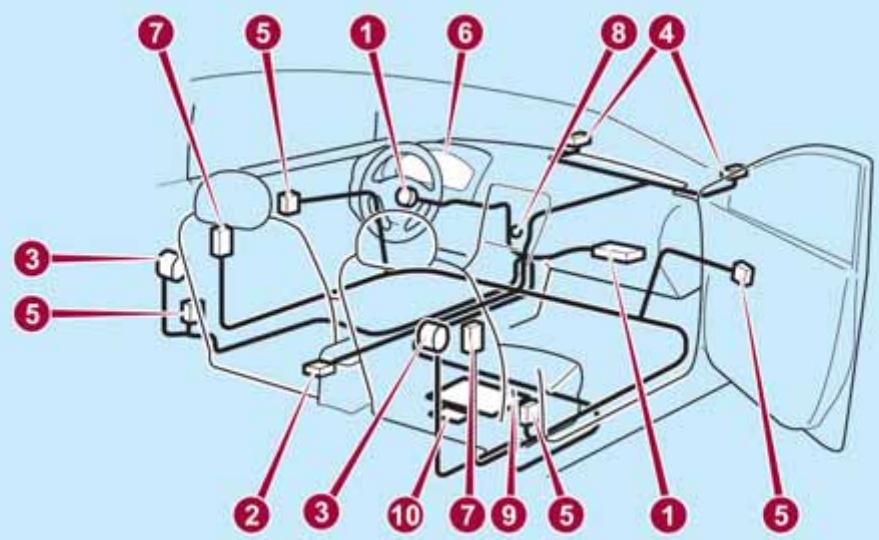 7
5
1
6
8
4
3
5
2
3
10
7
9
5
1
5