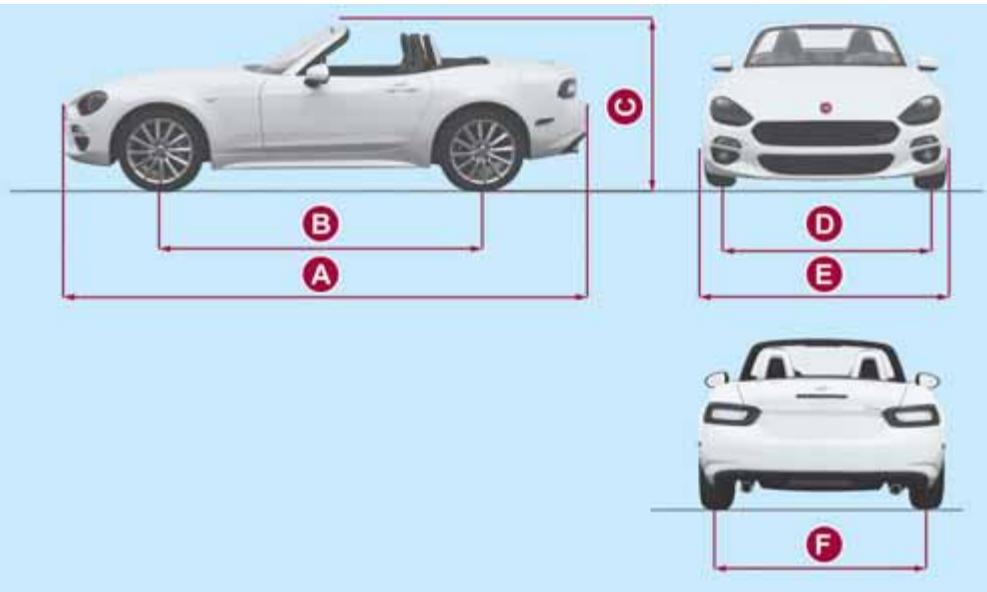 C
B
A
D
E
F