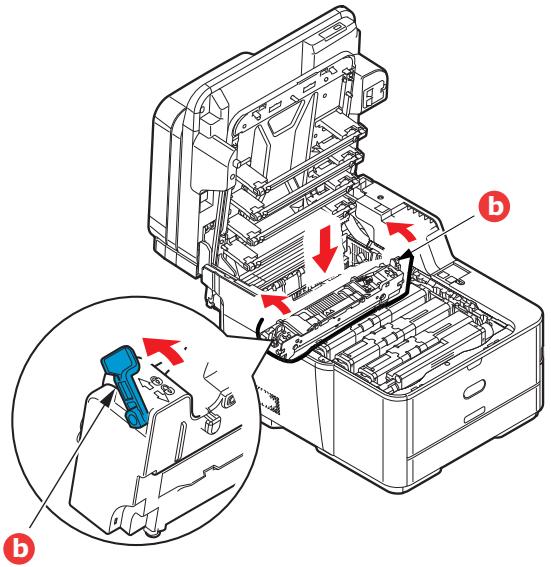 b

b