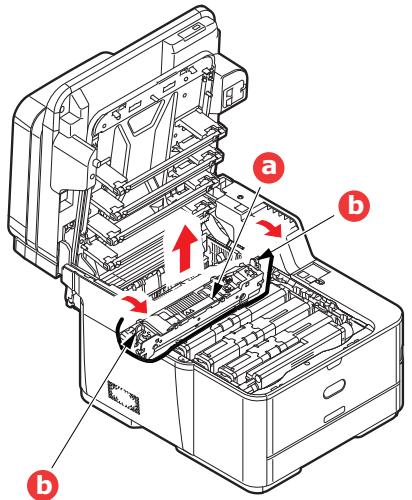 a
b
b