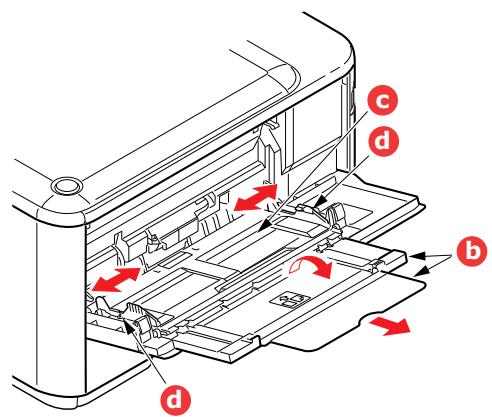 c
d
b
d