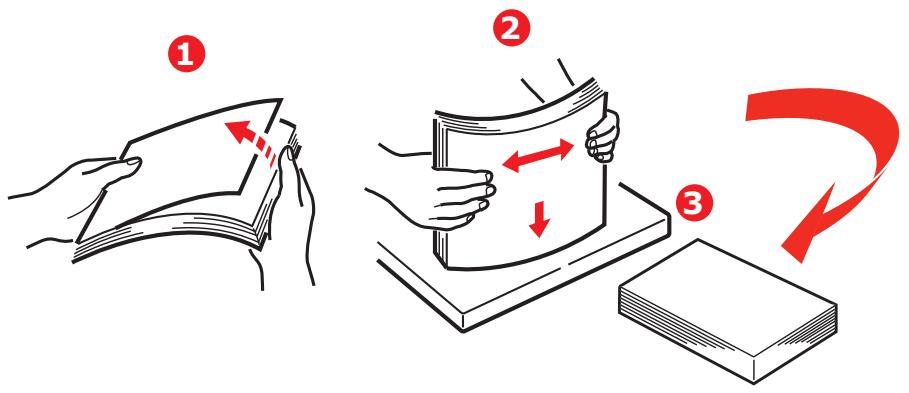 1

2

3