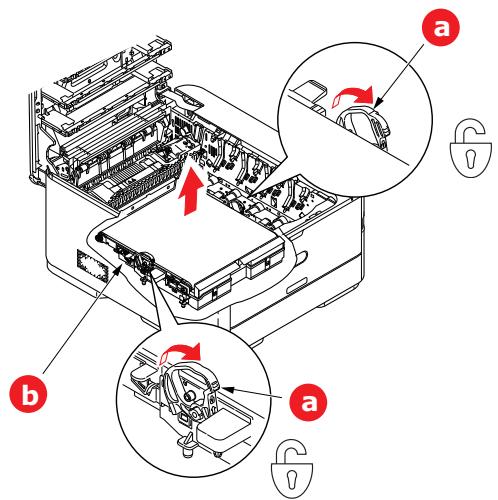 a

b

a