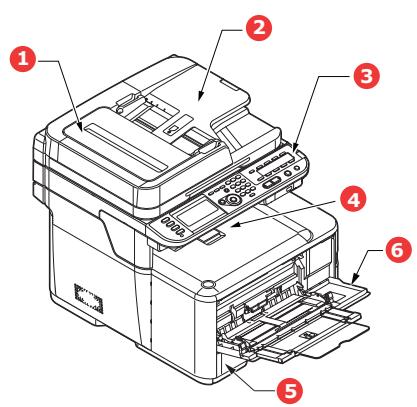 1
2
3
4
6
5