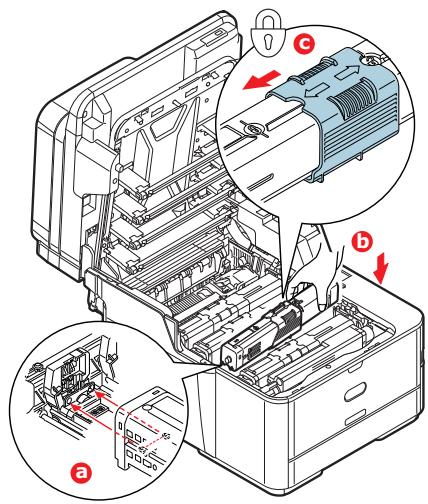 c

b

a