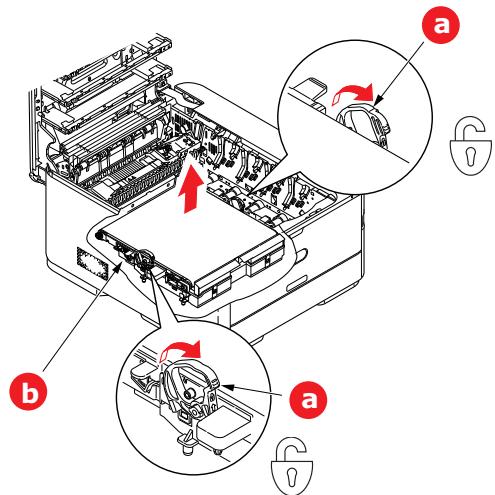 a

b

a