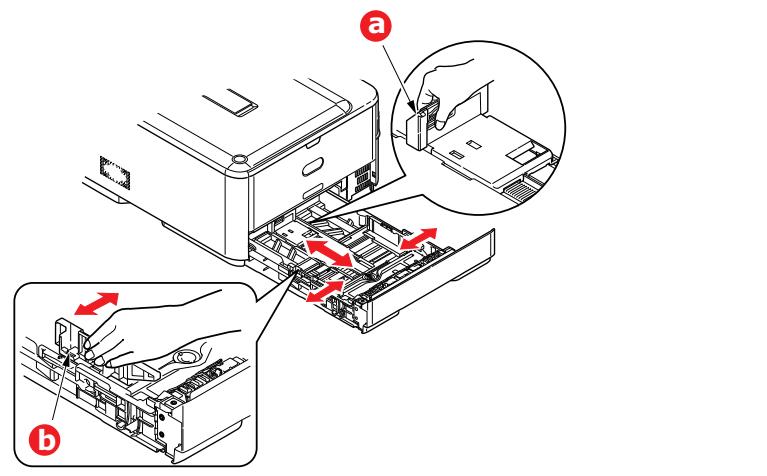 a

b