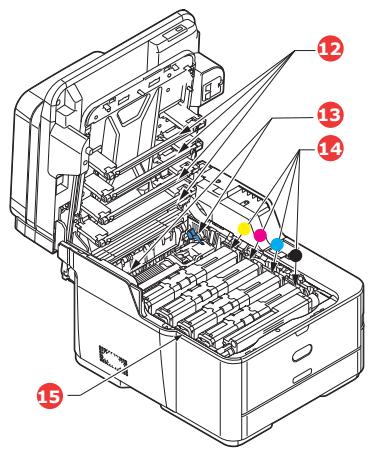 12
13
14
15