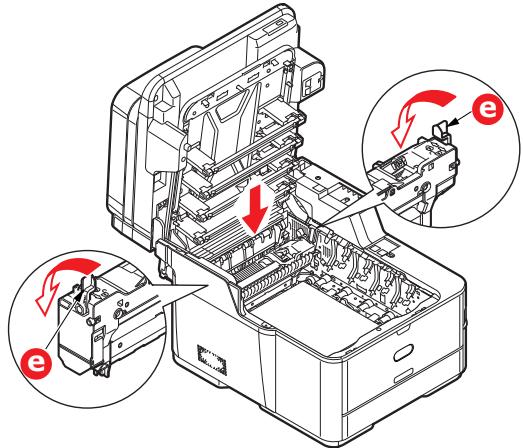 e

e