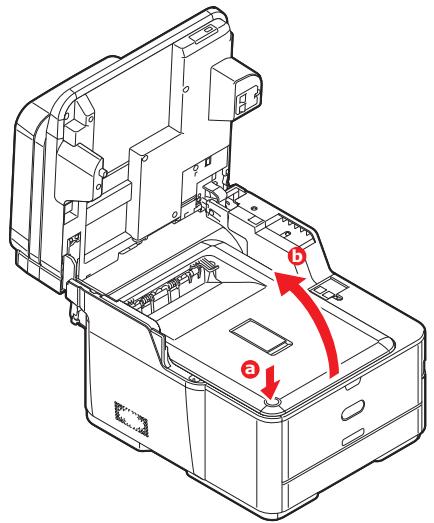 b
a