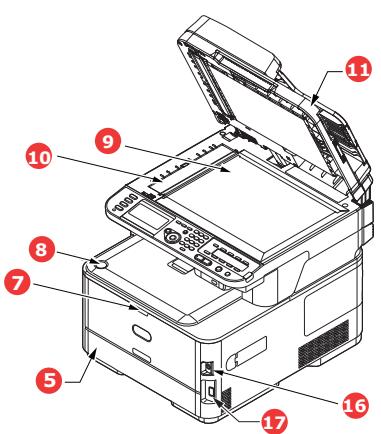 11
9
10
8
7
5
16
17