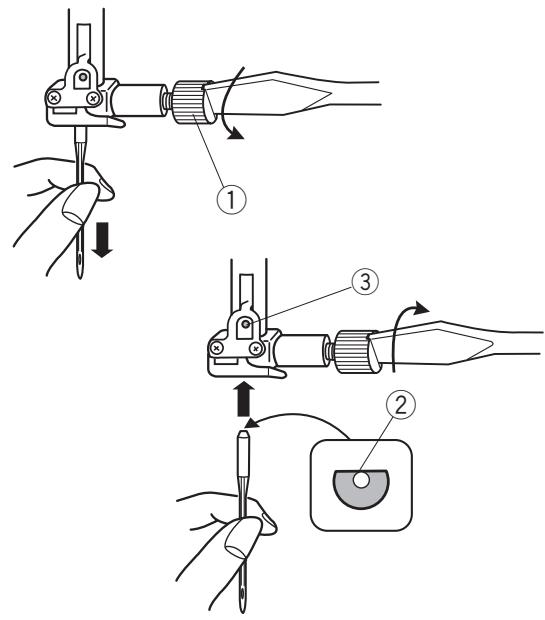 ①
③
②