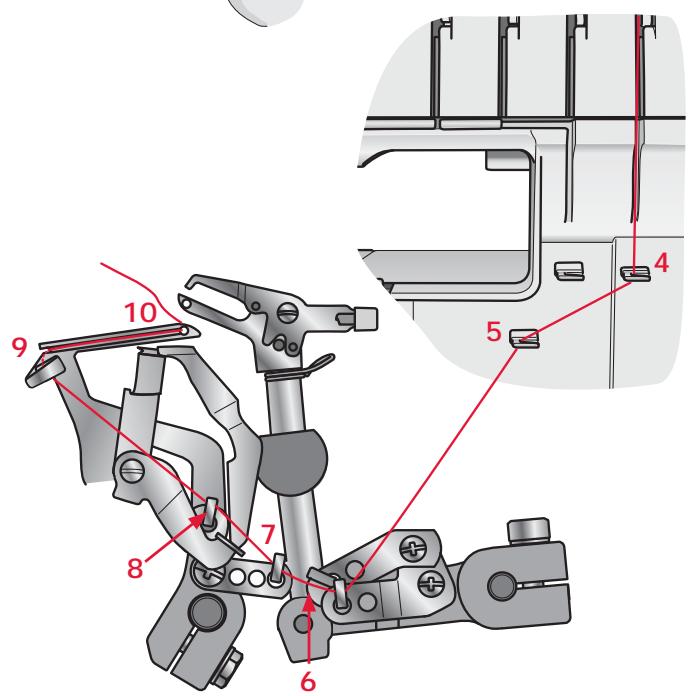 4
5
10
9
7
8
6