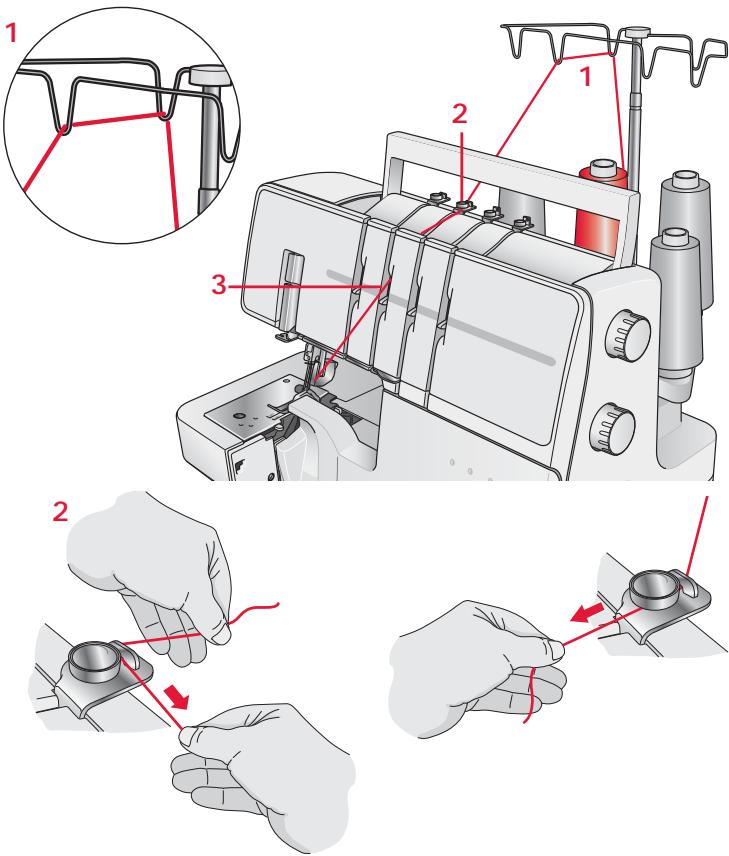 1

1

2

3

2