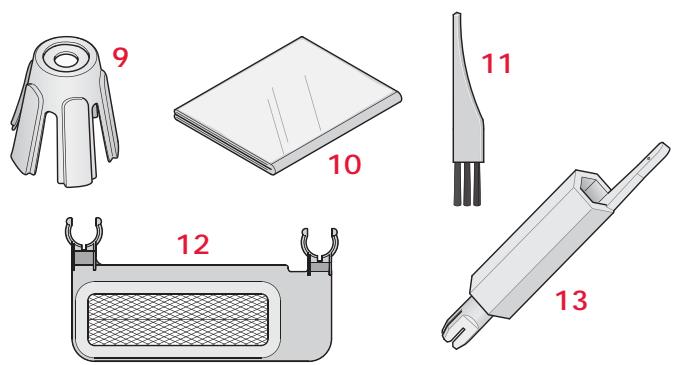 9
10
11
12
13