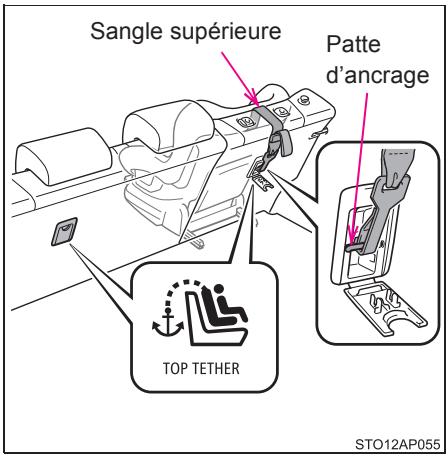 Sangle supérieure

Patte d’ancrage

TOP TETHER

STO12AP055