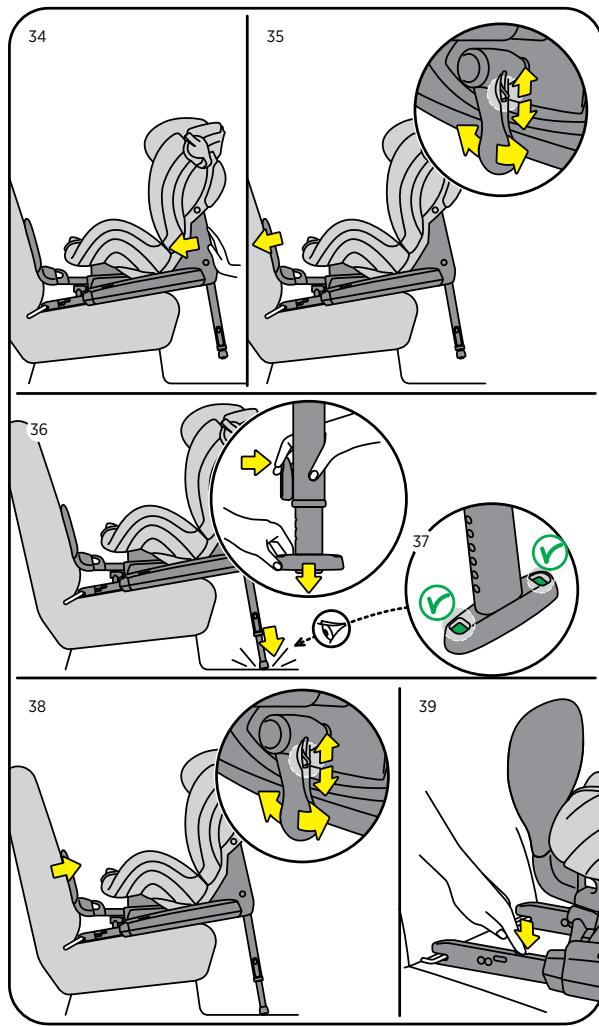 34

35

36

37

38

39