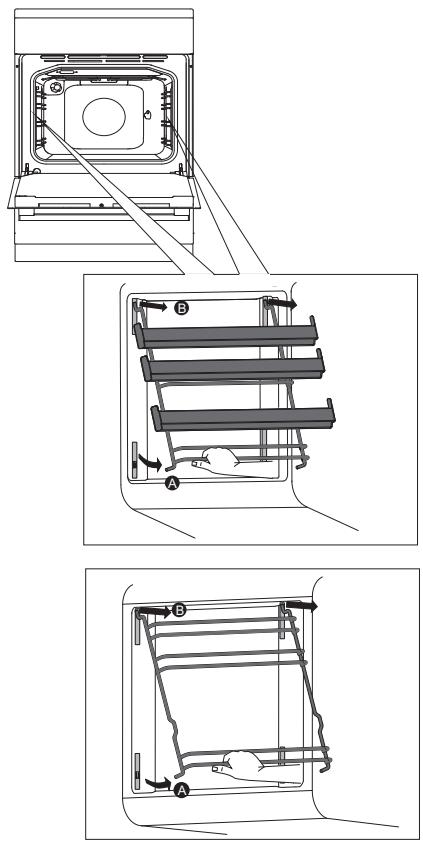 B
A
B
A