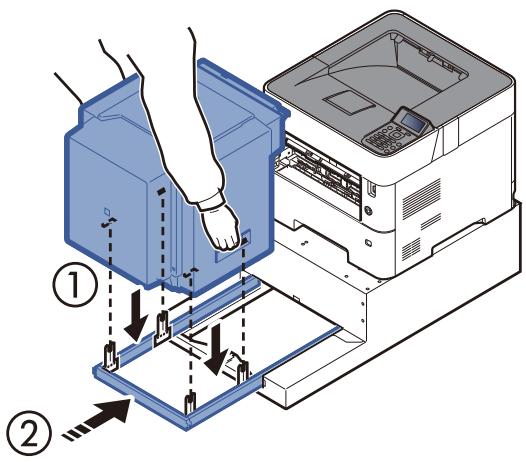 ①

②