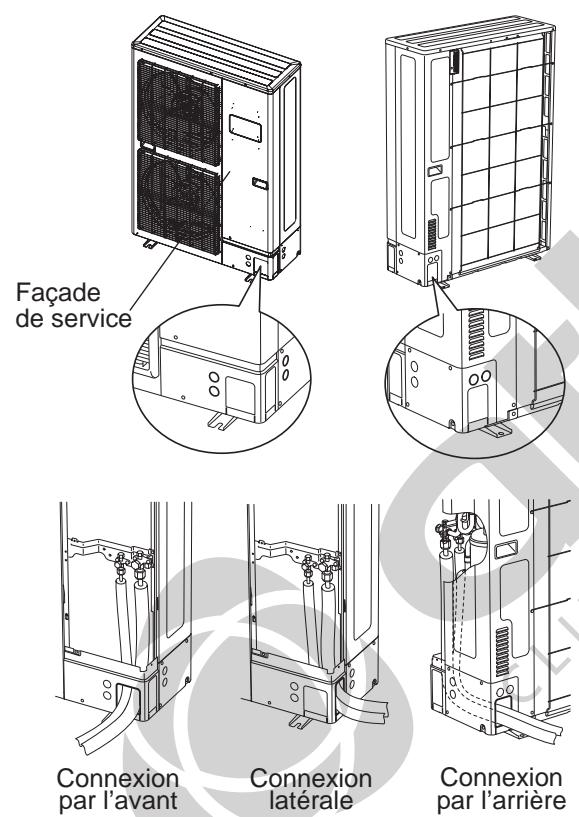 Façade de service

Connexion par l'avant

Connexion latérale

Connexion par l'arrière