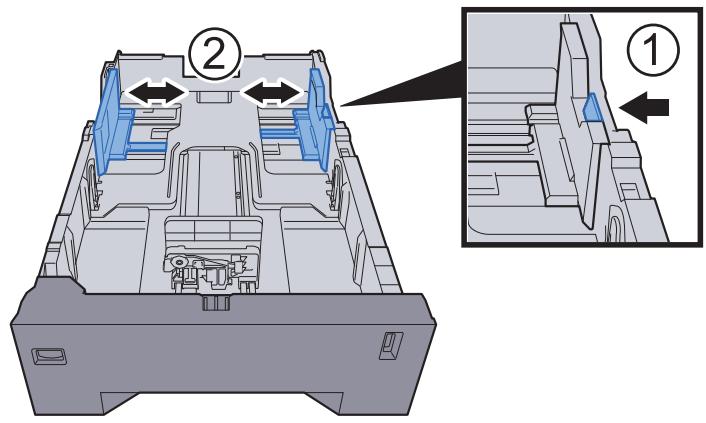 ②
①