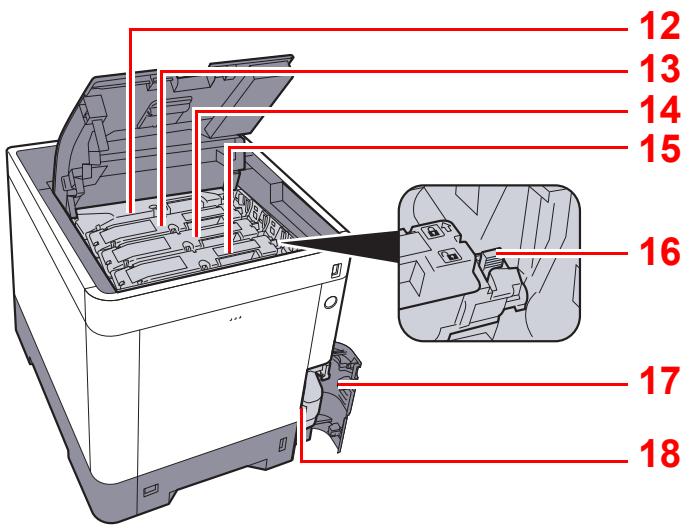 12
13
14
15
16
17
18