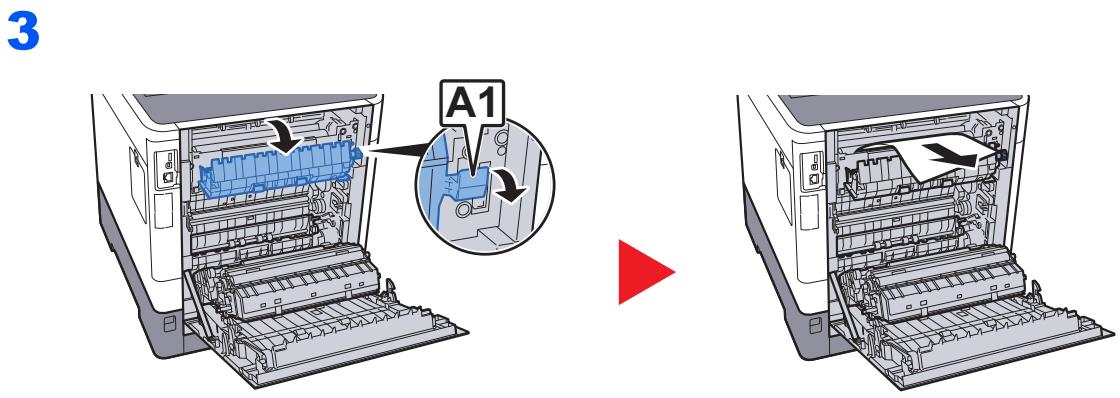 3

A1