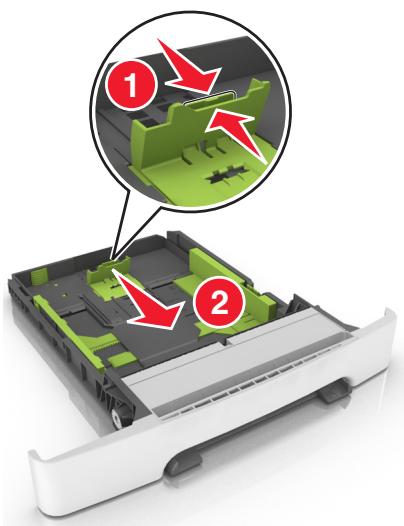 1
2