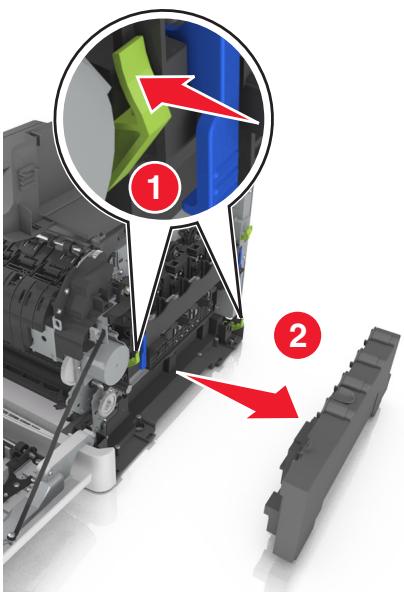 1

2