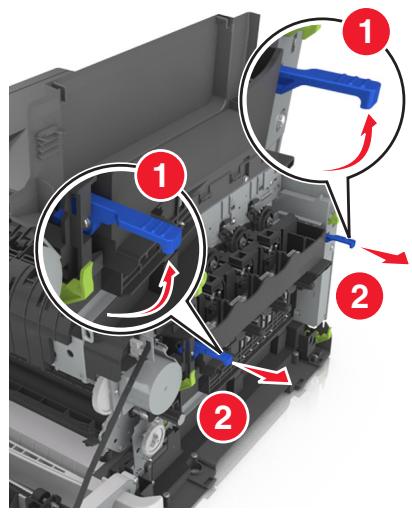 1
1
2
2