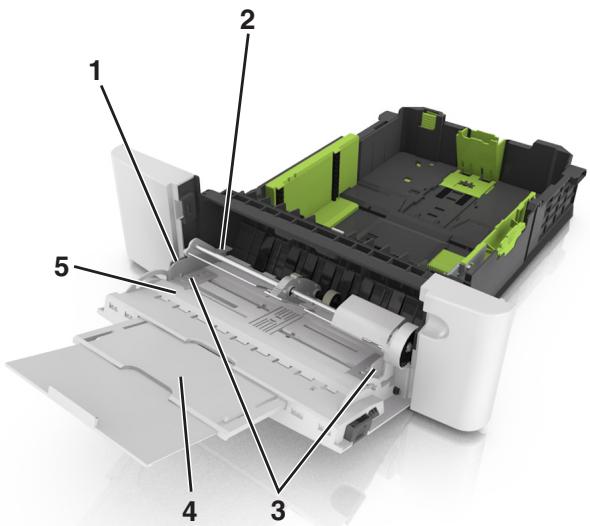 2
1
5
4
3