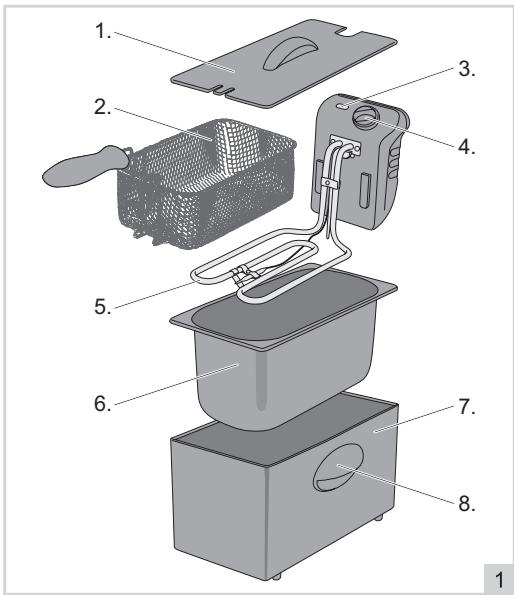 1.
2.
3.
4.
5.
6.
7.
8.
1