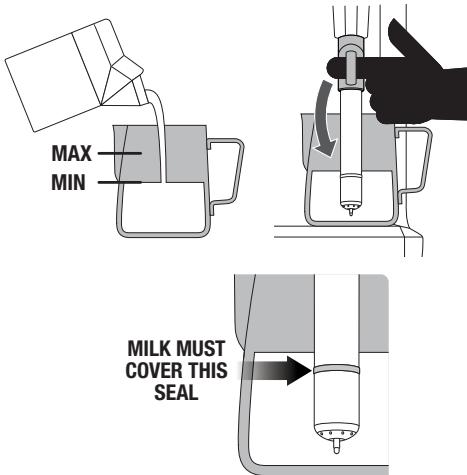 MAX
MIN

MILK MUST COVER THIS SEAL