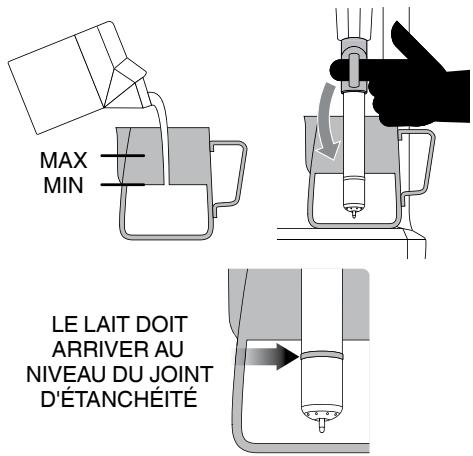 MAX
MIN

LE LAIT DOIT ARRIVER AU NIVEAU DU JOINT D'ÉTANCHÉITÉ