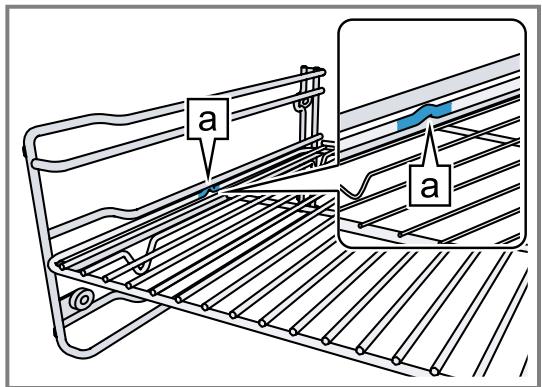 a

a