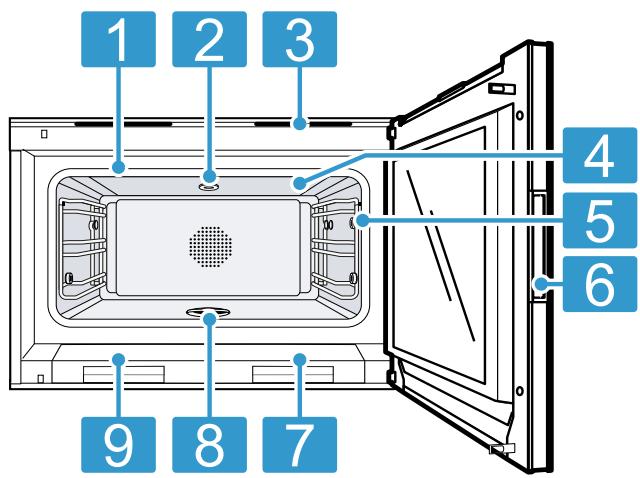 1
2
3
4
5
6
9
8
7