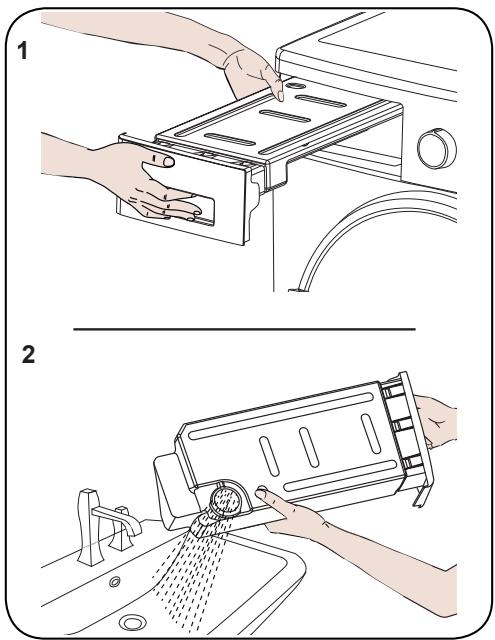 1

2