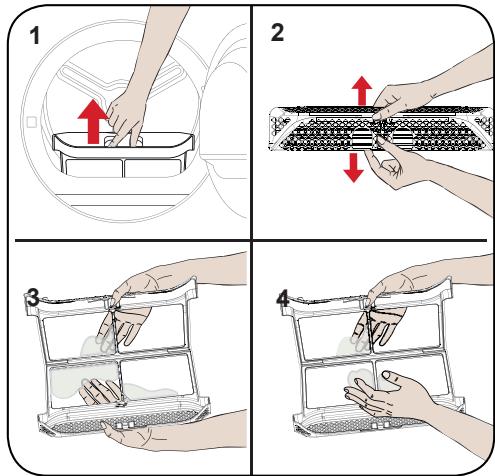 1

2

3

4