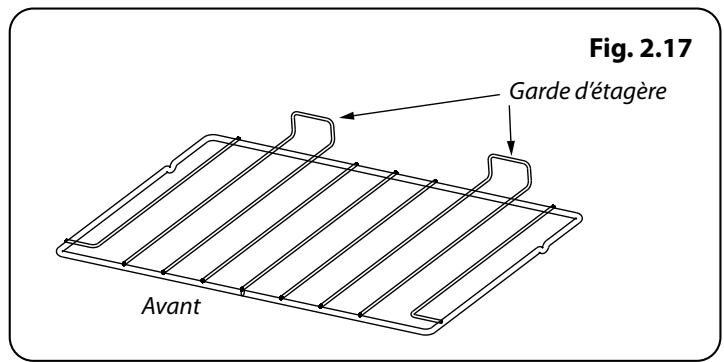 Fig. 2.17

Garde d'étagère

Avant