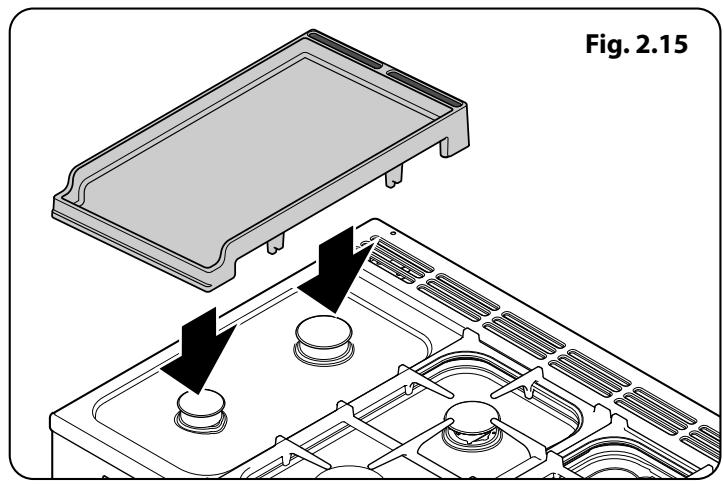 Fig. 2.15