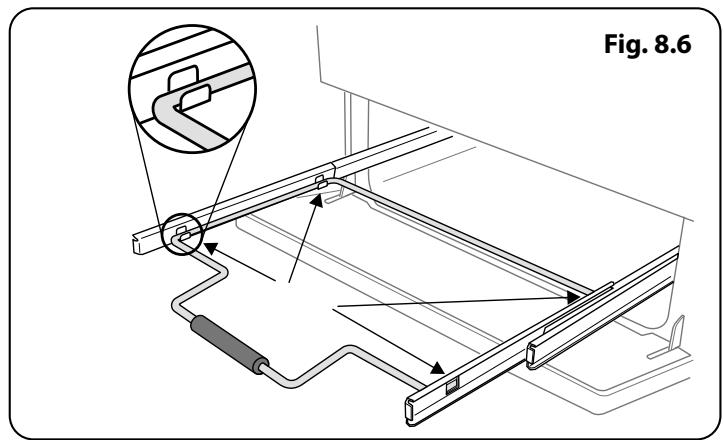 Fig. 8.6