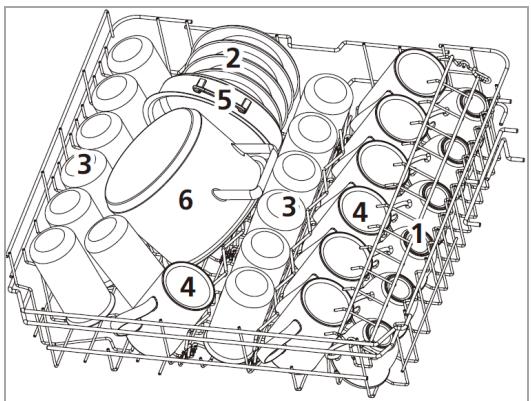 2
5
3
6
3
4
1
4