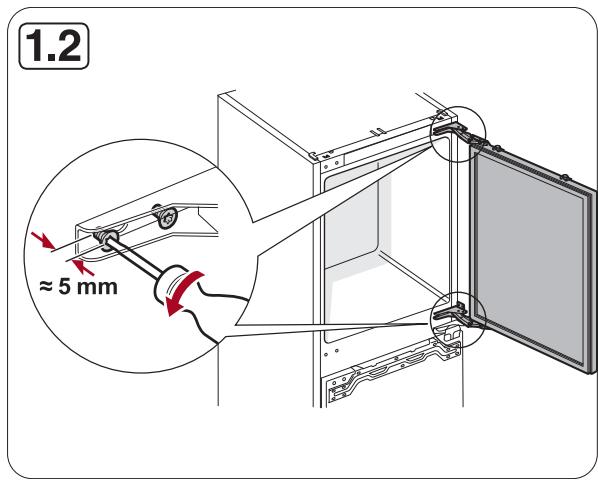 1.2

≈ 5 mm