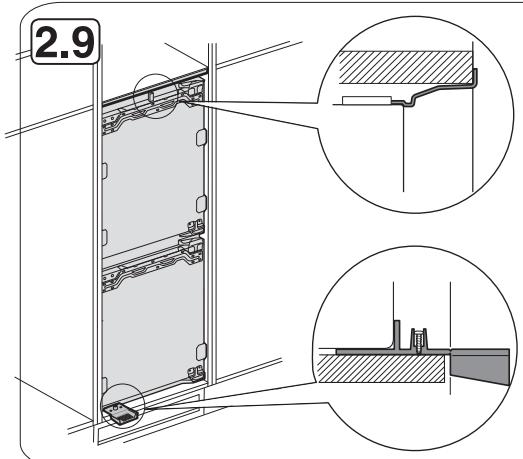 2.9