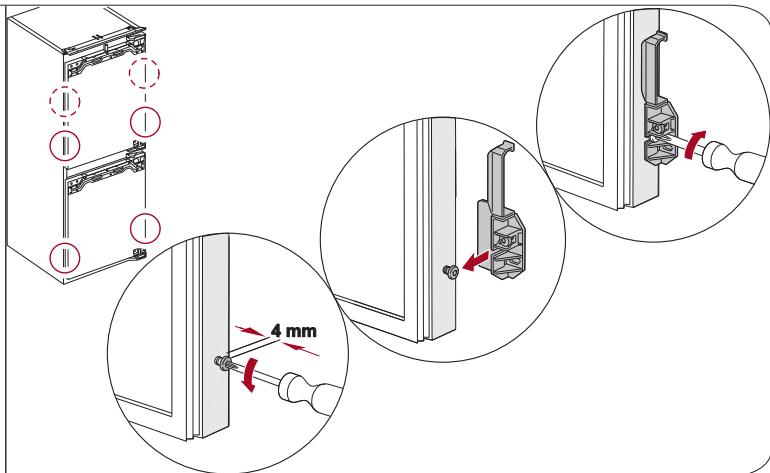 4 mm